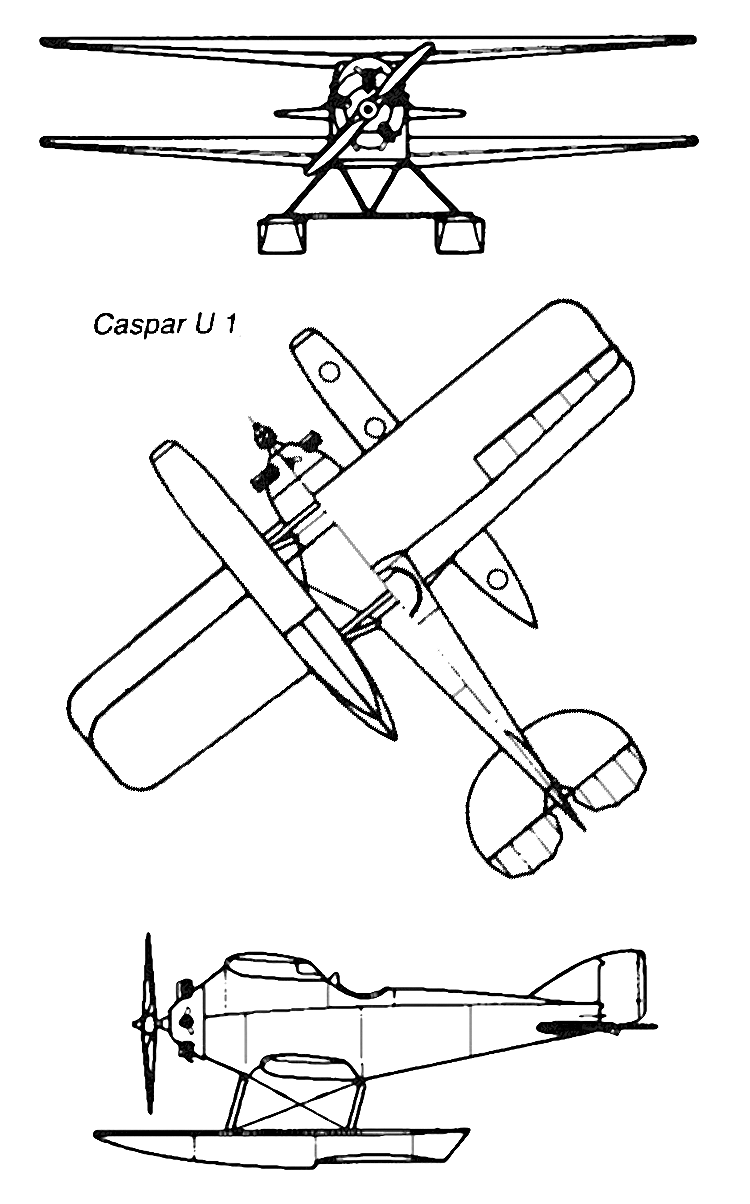 Caspar U 1