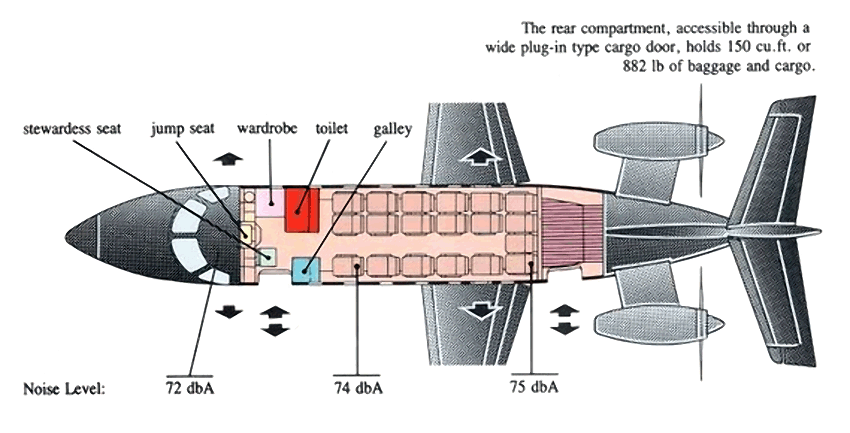 The rear compartment, accessible through a wide plug-in type cargo door, holds 150 cu.ft. or 882 lb of baggage and cargo.

stewardess seat
jump seat
wardrobe
toilet
galley

Noise Level:
72 dbA
74 dbA
75 dbA