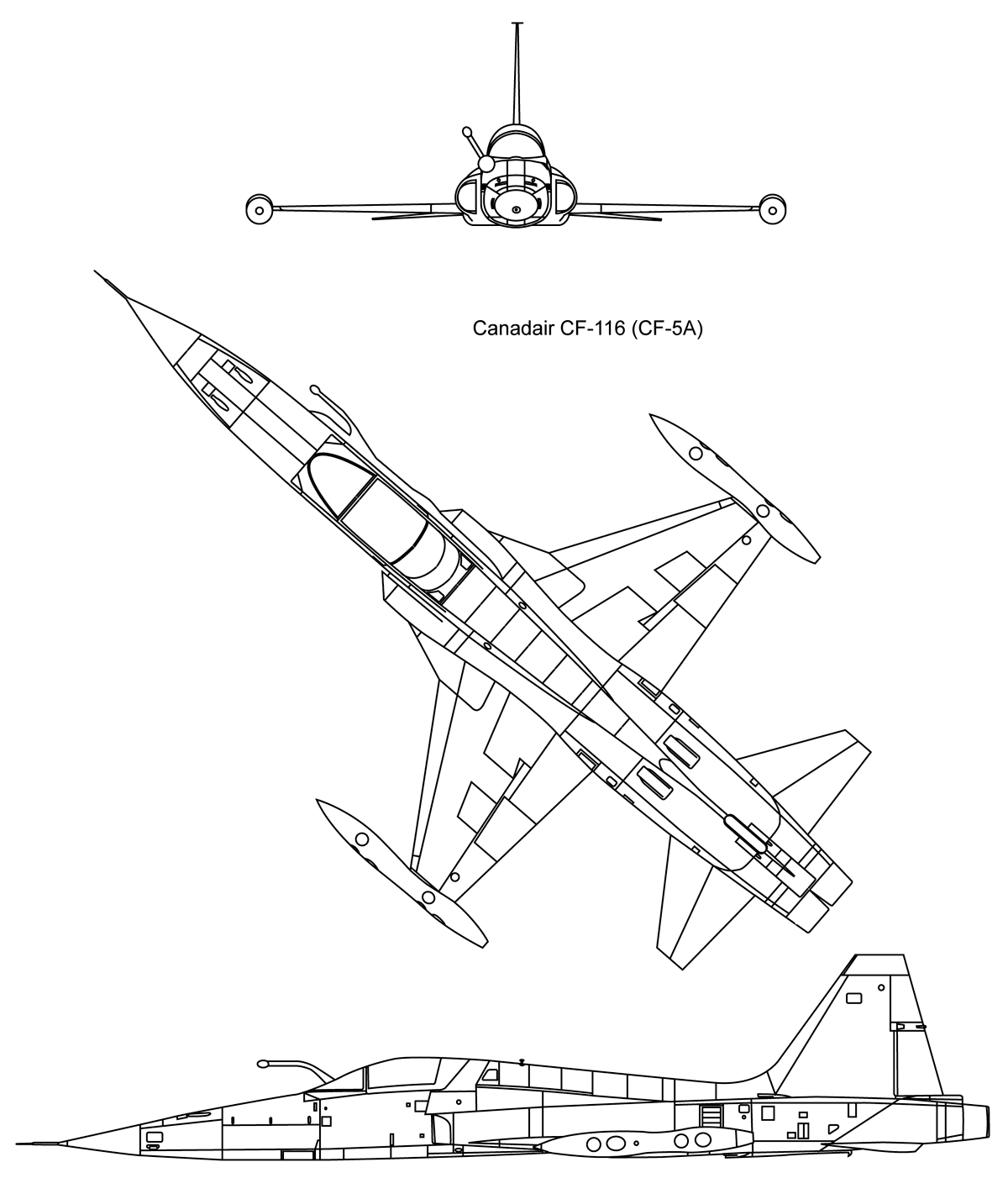 Canadair CF-116 (CF-5A)