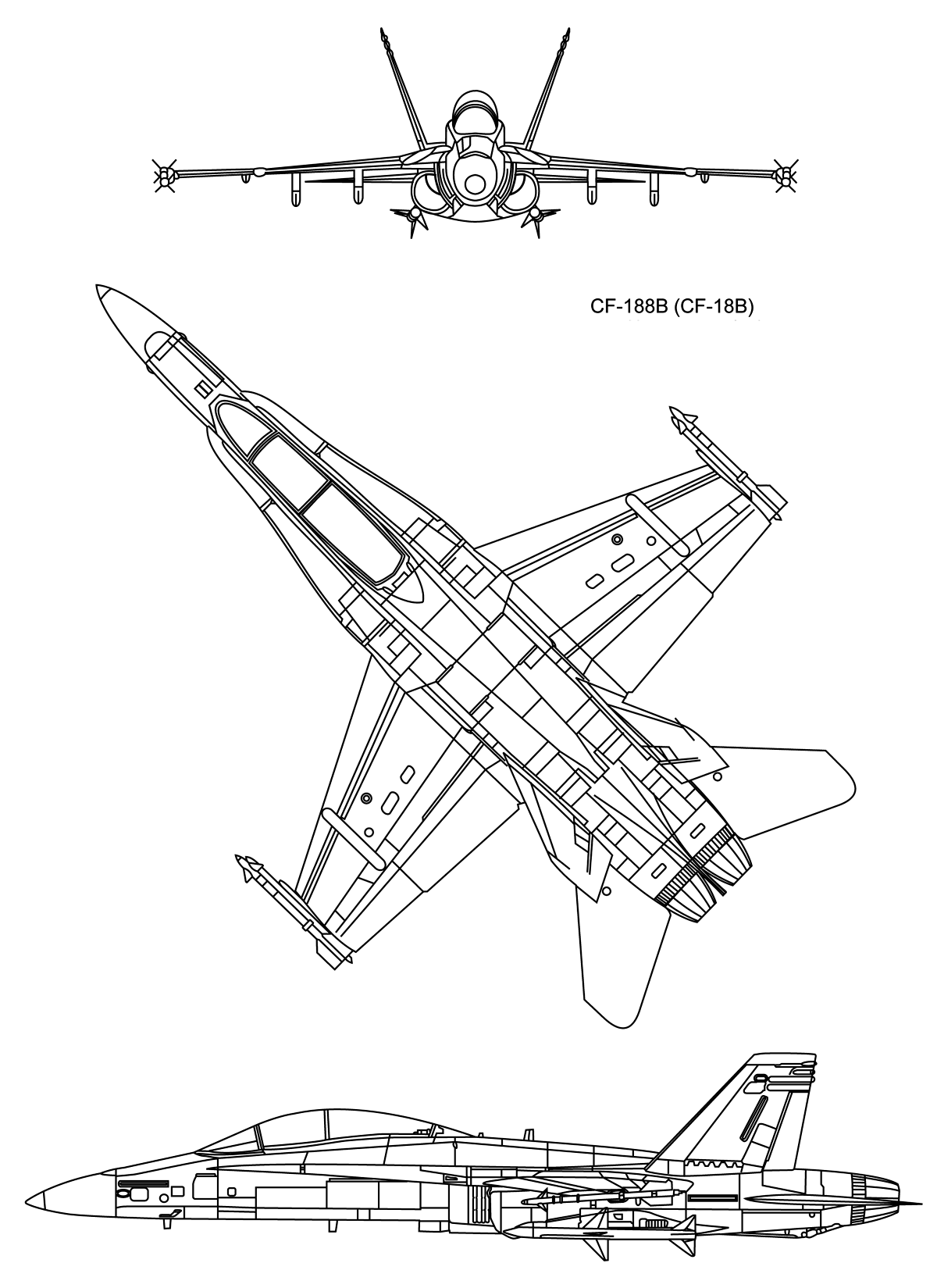 CF-188B (CF-18B)