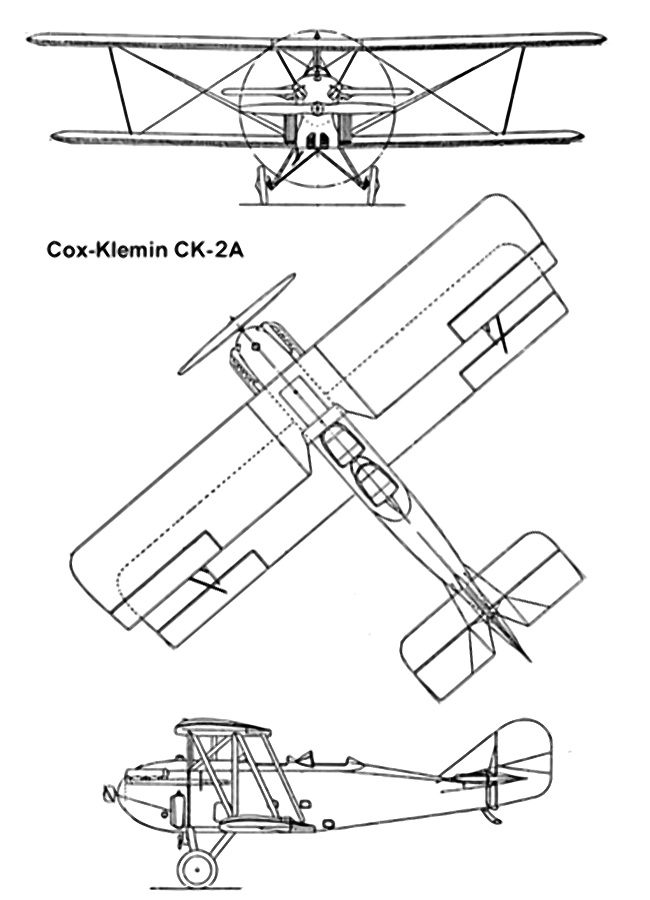 Cox-Klemin CK-2A