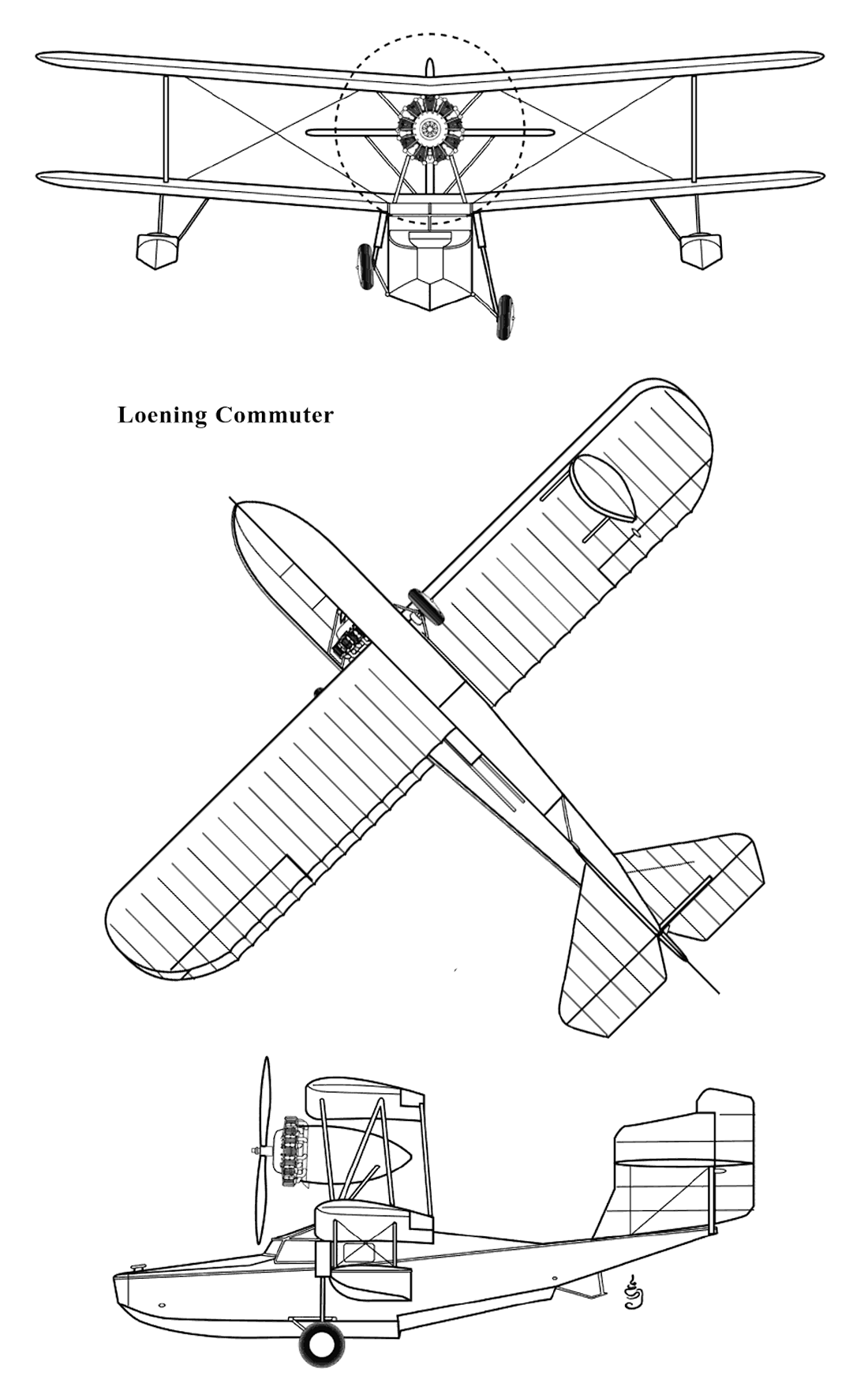 Loening Commuter