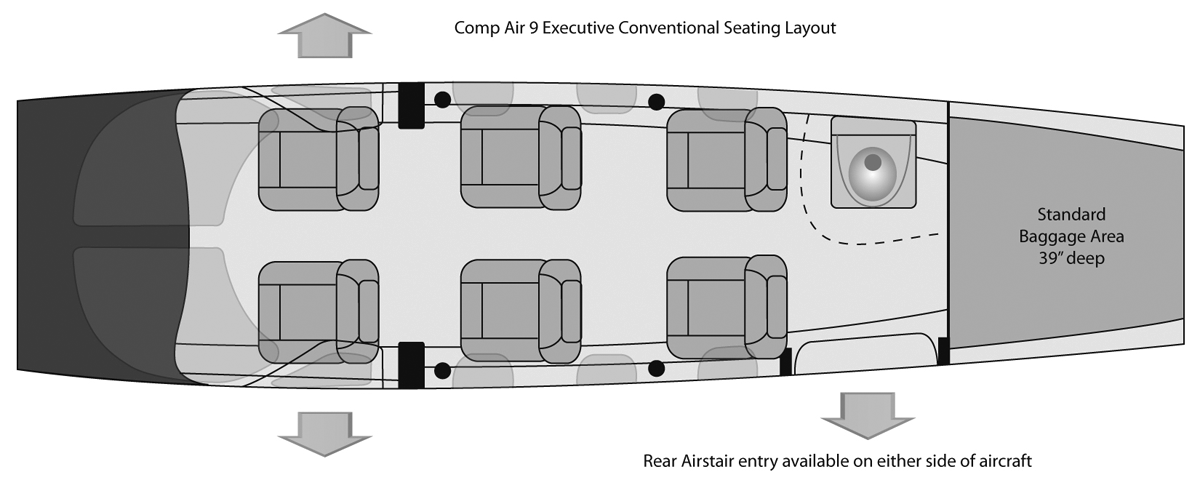 Comp Air 9 Executive Conventional Seating Layout

Standard Baggage Area 39" deep

Rear Airstair entry available on either side of aircraft